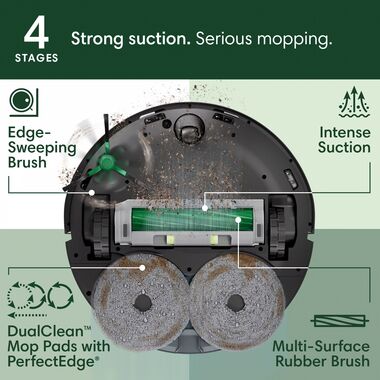 4
STAGES

Strong suction. Serious mopping.

Edge-Sweeping Brush

Intense Suction

DualClean™ Mop Pads with PerfectEdge®

Multi-Surface Rubber Brush