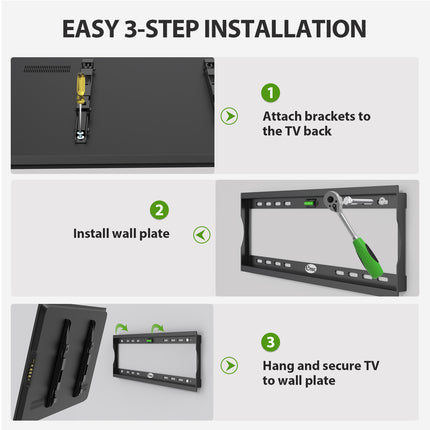 EASY 3-STEP INSTALLATION

1
Attach brackets to the TV back

2
Install wall plate

3
Hang and secure TV to wall plate